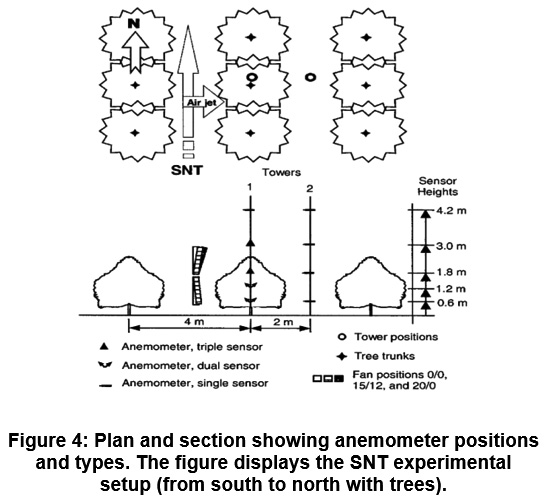 N

Air jet

SNT

Towers

1

2

Sensor Heights

4.2 m

3.0 m

1.8 m

1.2 m

0.6 m

4 m

2 m

Anemometer, triple sensor

Anemometer, dual sensor

Anemometer, single sensor

Tower positions

Tree trunks

Fan positions 0/0, 15/12, and 20/0

Figure 4: Plan and section showing anemometer positions and types. The figure displays the SNT experimental setup (from south to north with trees).