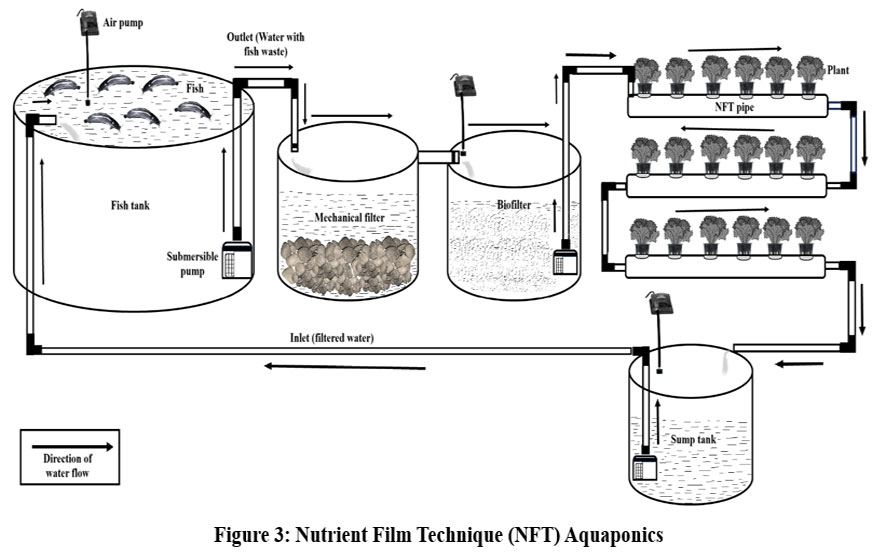 Air pump

Outlet (Water with fish waste)

Fish

Plant

NFT pipe

Fish tank

Mechanical filter

Biofilter

Submersible pump

Inlet (filtered water)

Sump tank

Direction of water flow

Figure 3: Nutrient Film Technique (NFT) Aquaponics